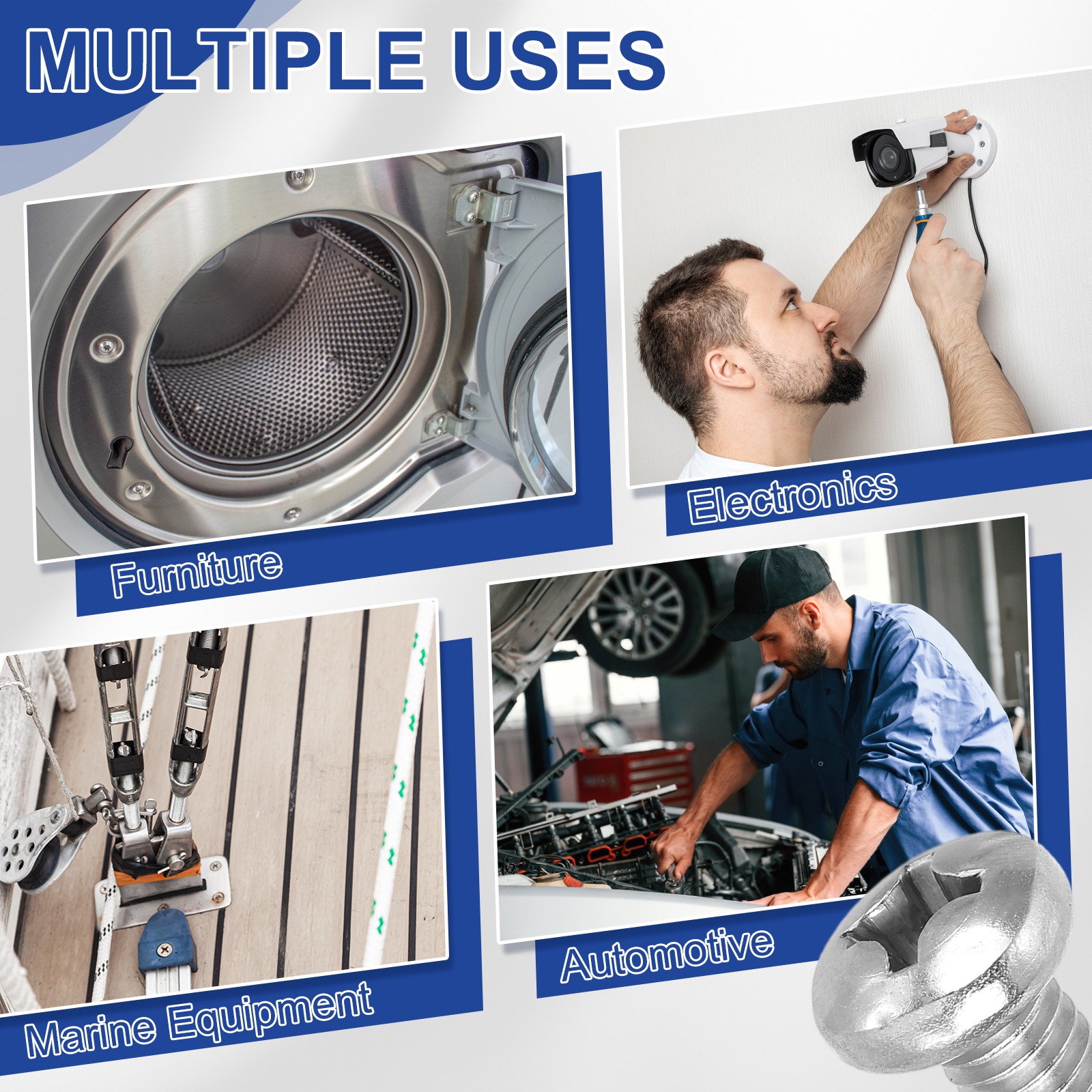 MULTIPLE USES

Furniture

Electronics

Marine Equipment

Automotive