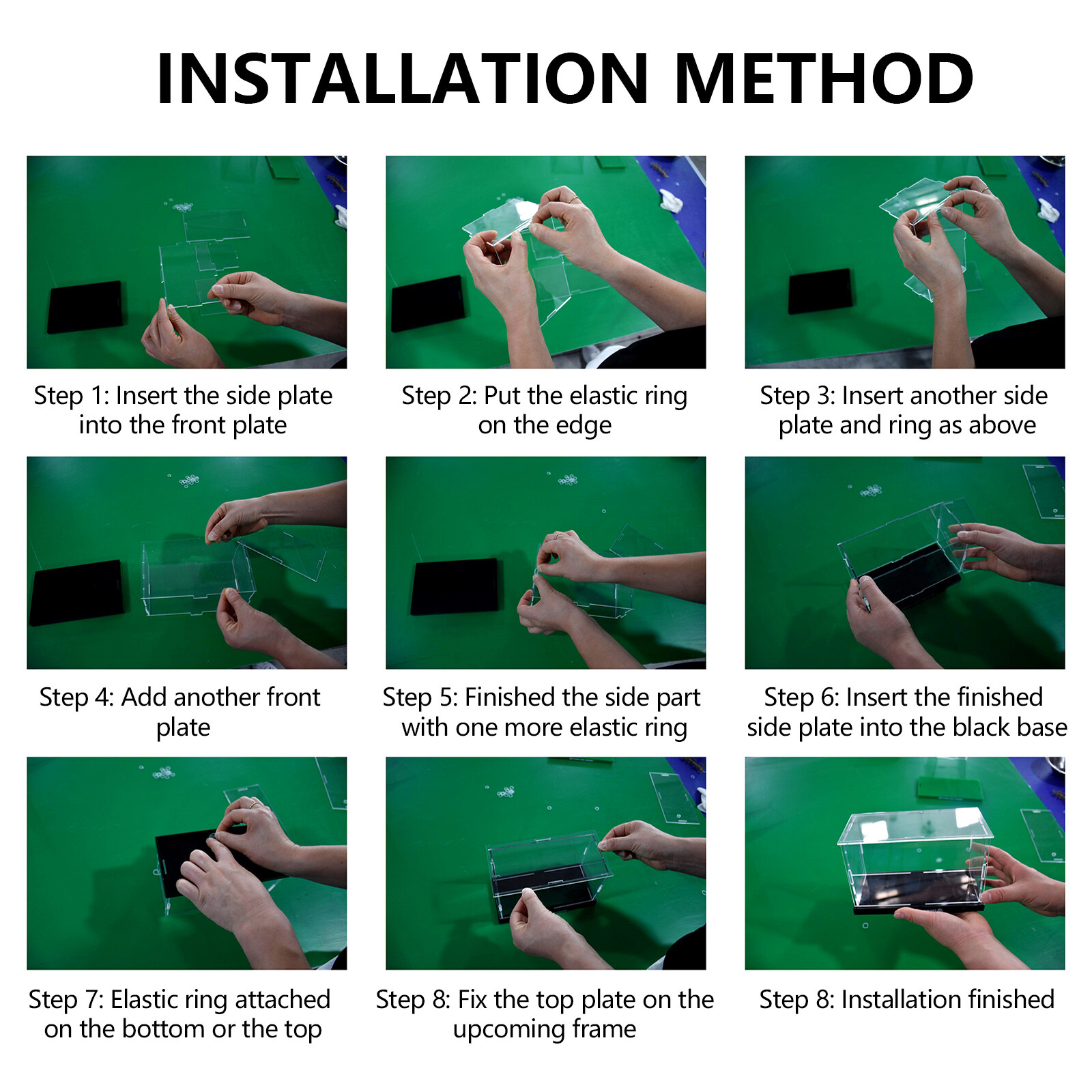 INSTALLATION METHOD

Step 1: Insert the side plate into the front plate

Step 2: Put the elastic ring on the edge

Step 3: Insert another side plate and ring as above

Step 4: Add another front plate

Step 5: Finished the side part with one more elastic ring

Step 6: Insert the finished side plate into the black base

Step 7: Elastic ring attached on the bottom or the top

Step 8: Fix the top plate on the upcoming frame

Step 8: Installation finished