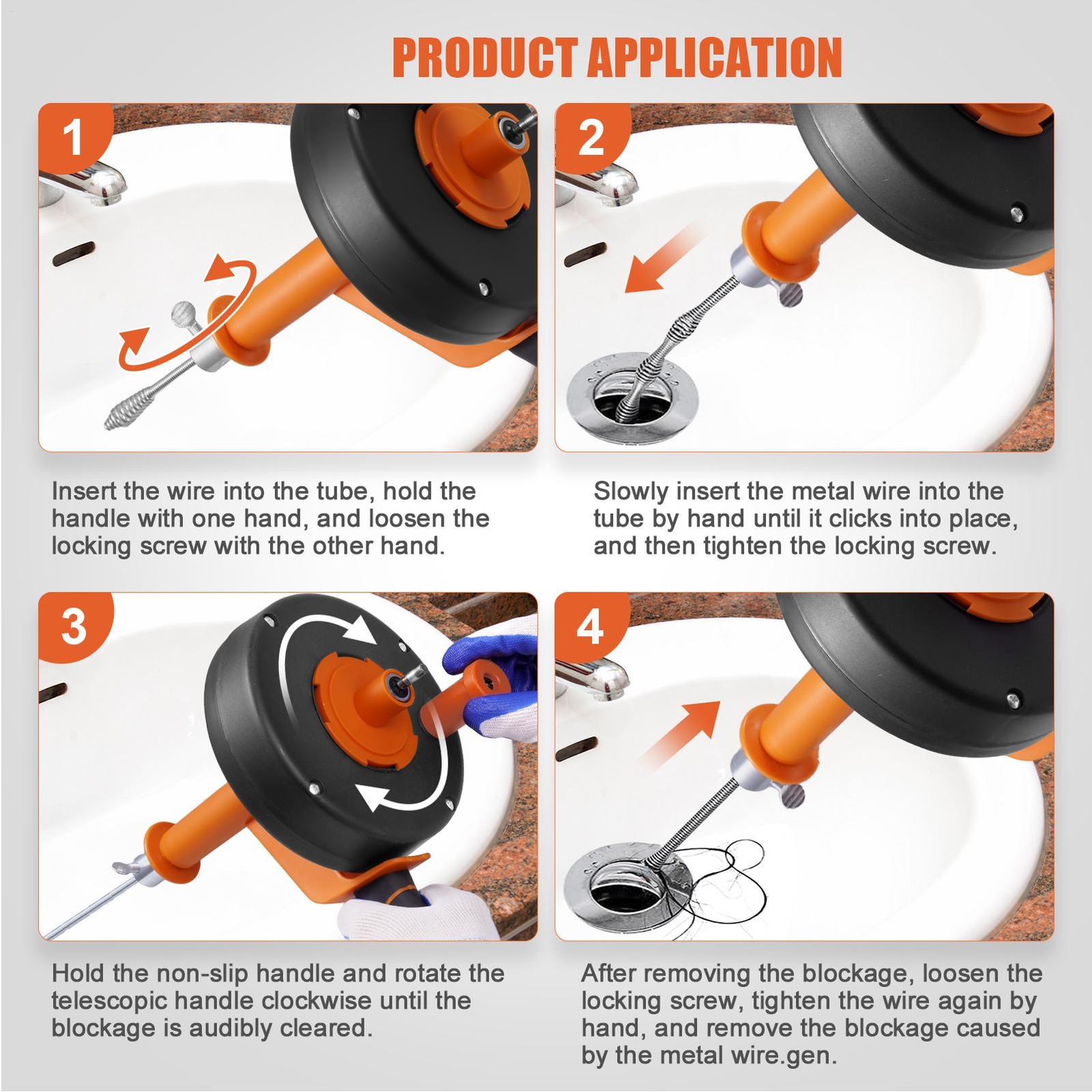 PRODUCT APPLICATION

1

Insert the wire into the tube, hold the handle with one hand, and loosen the locking screw with the other hand.

2

Slowly insert the metal wire into the tube by hand until it clicks into place, and then tighten the locking screw.

3

Hold the non-slip handle and rotate the telescopic handle clockwise until the blockage is audibly cleared.

4

After removing the blockage, loosen the locking screw, tighten the wire again by hand, and remove the blockage caused by the metal wire.gen.